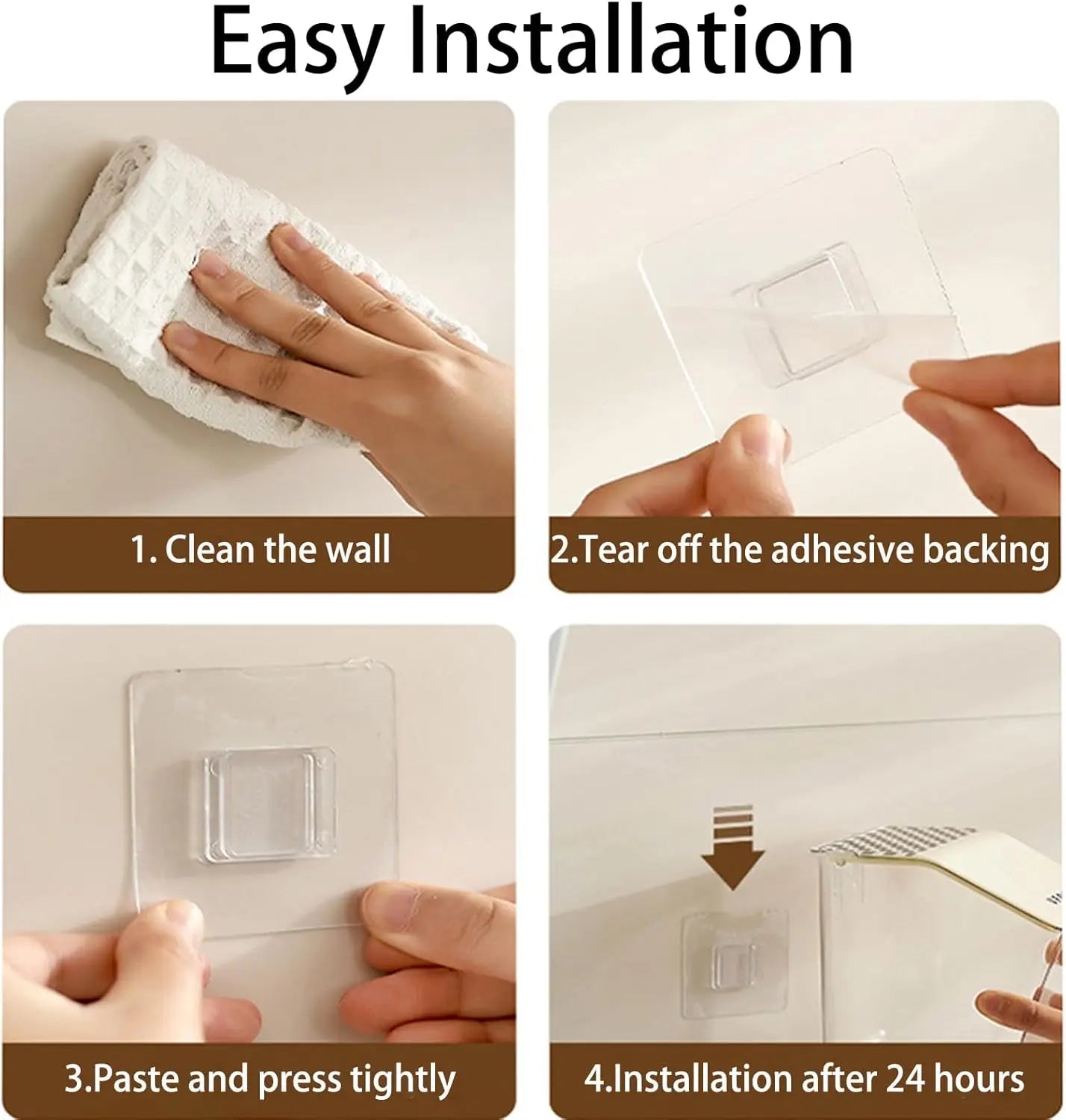 Easy Installation

1. Clean the wall

2.Tear off the adhesive backing

3.Paste and press tightly

4.Installation after 24 hours