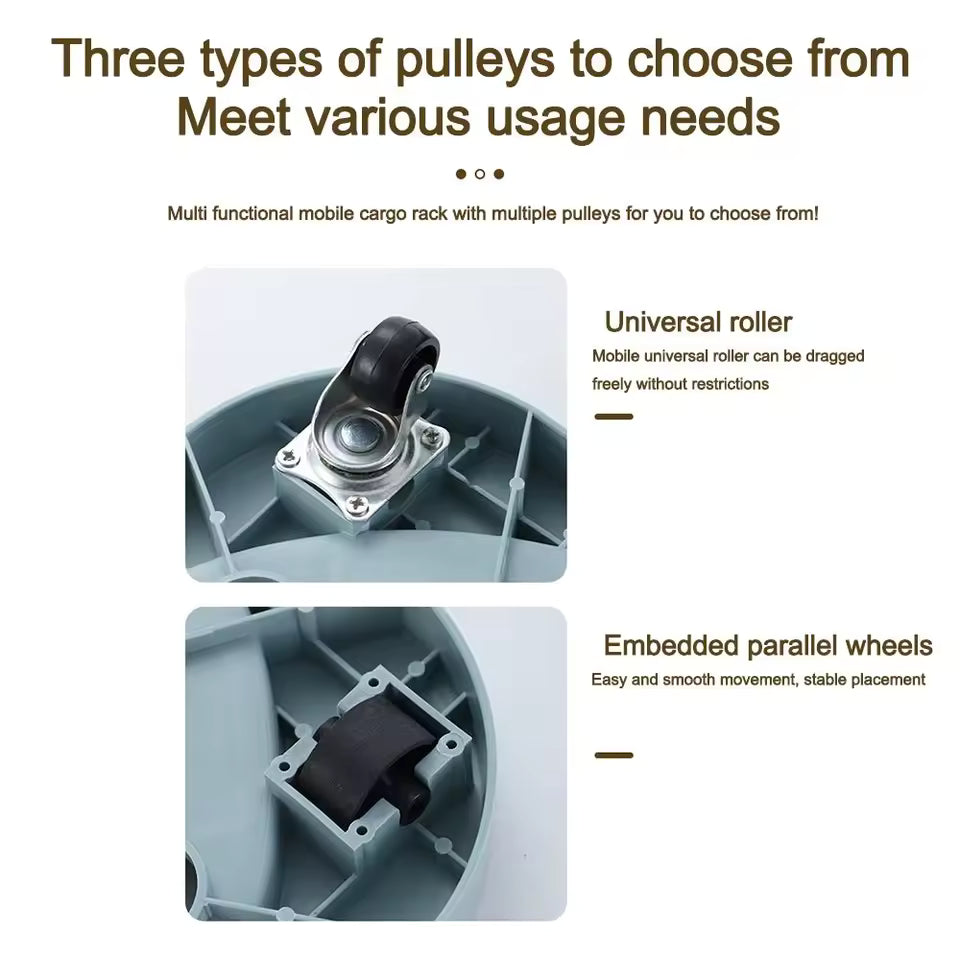 Three types of pulleys to choose from
Meet various usage needs

Multi functional mobile cargo rack with multiple pulleys for you to choose from!

Universal roller
Mobile universal roller can be dragged freely without restrictions

Embedded parallel wheels
Easy and smooth movement, stable placement