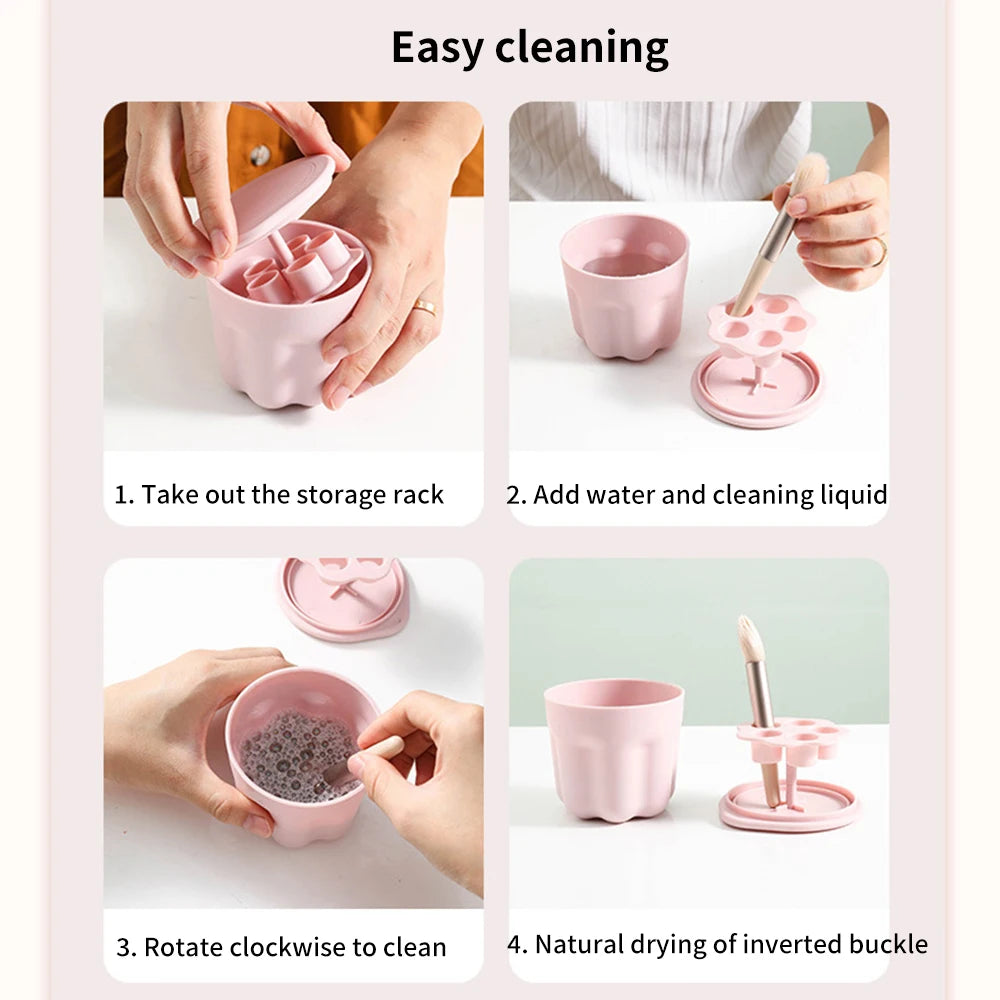 Easy cleaning

1. Take out the storage rack

2. Add water and cleaning liquid

3. Rotate clockwise to clean

4. Natural drying of inverted buckle