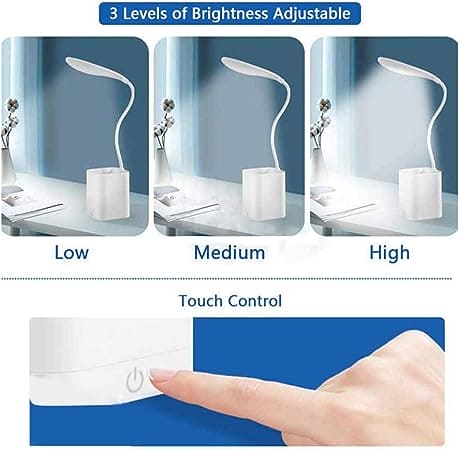 3 Levels of Brightness Adjustable

Low

Medium

High

Touch Control