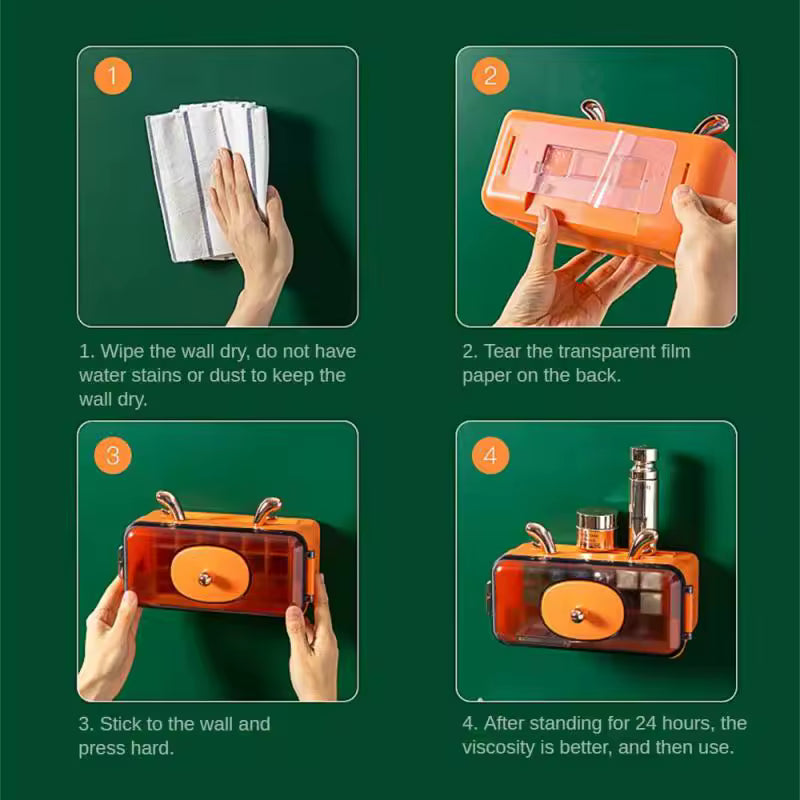 1

1. Wipe the wall dry, do not have water stains or dust to keep the wall dry.

2

2. Tear the transparent film paper on the back.

3

3. Stick to the wall and press hard.

4

4. After standing for 24 hours, the viscosity is better, and then use.