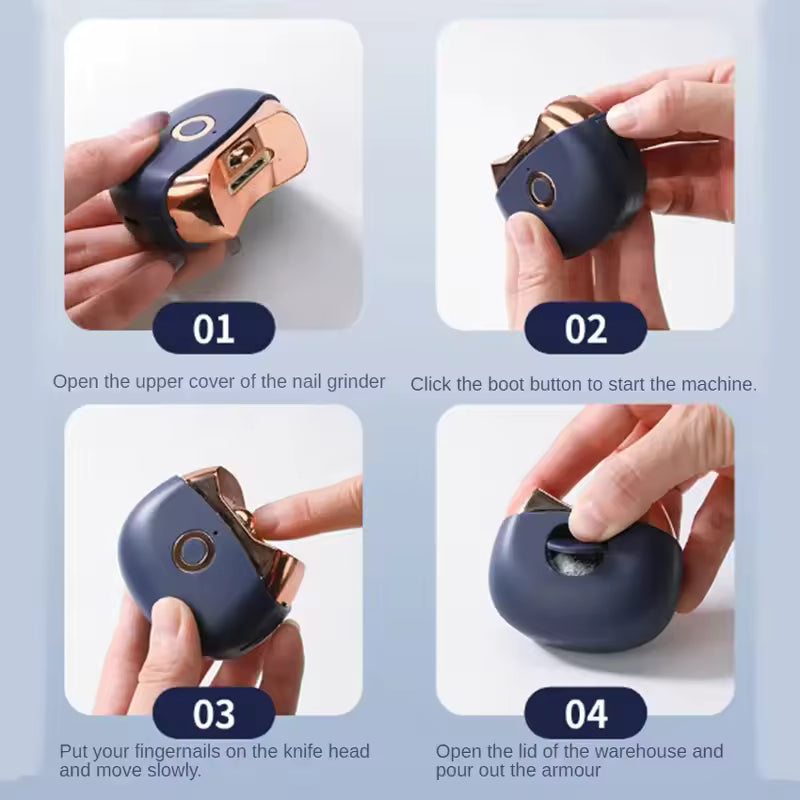 01

Open the upper cover of the nail grinder

02

Click the boot button to start the machine.

03

Put your fingernails on the knife head and move slowly.

04

Open the lid of the warehouse and pour out the armour