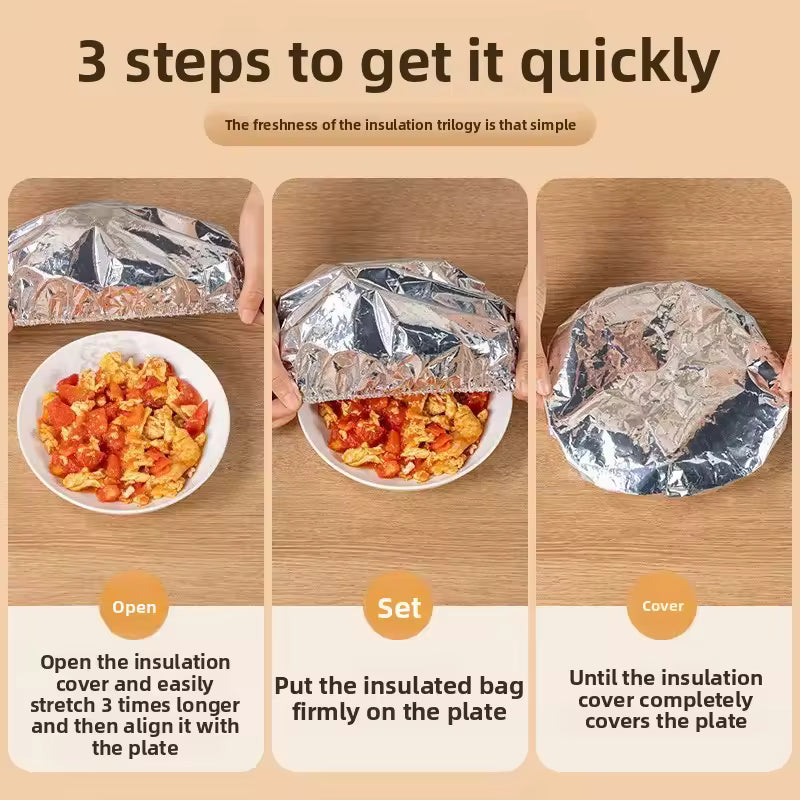 3 steps to get it quickly

The freshness of the insulation trilogy is that simple

Open

Open the insulation cover and easily stretch 3 times longer and then align it with the plate

Set

Put the insulated bag firmly on the plate

Cover

Until the insulation cover completely covers the plate