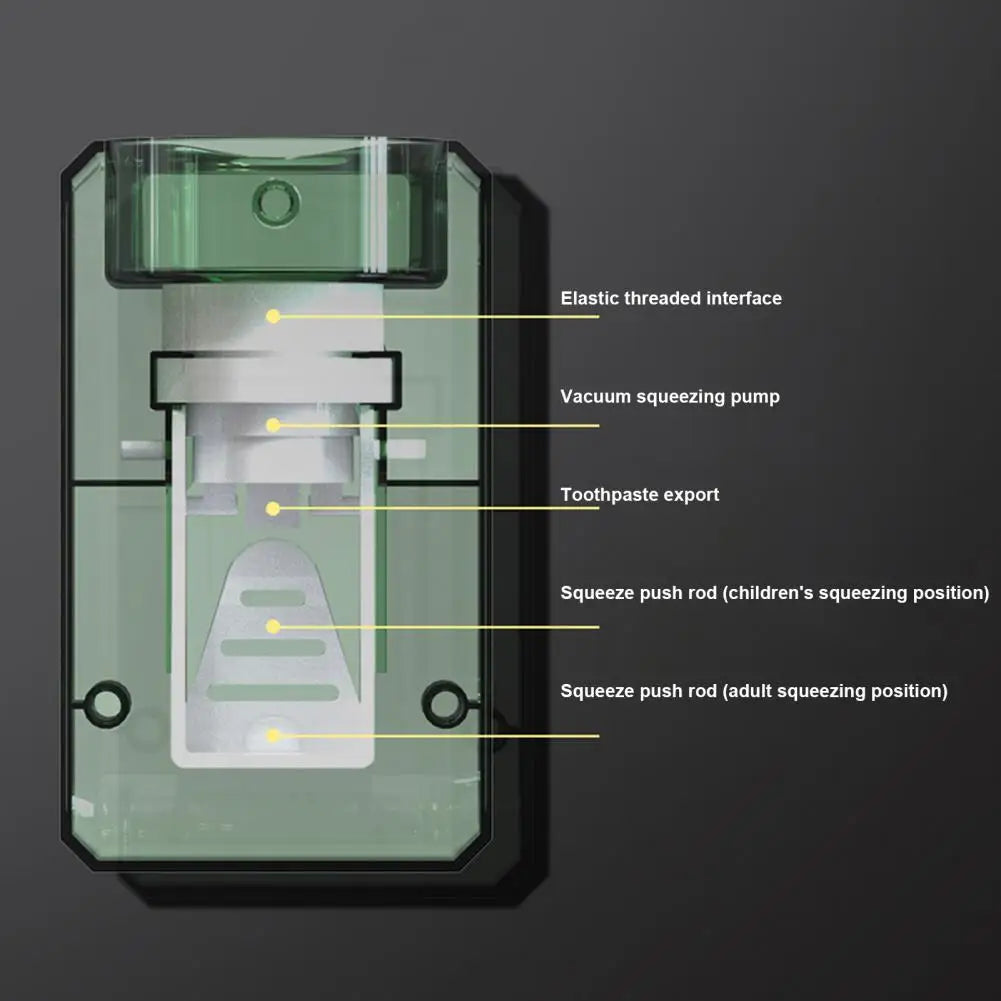 Elastic threaded interface

Vacuum squeezing pump

Toothpaste export

Squeeze push rod (children's squeezing position)

Squeeze push rod (adult squeezing position)