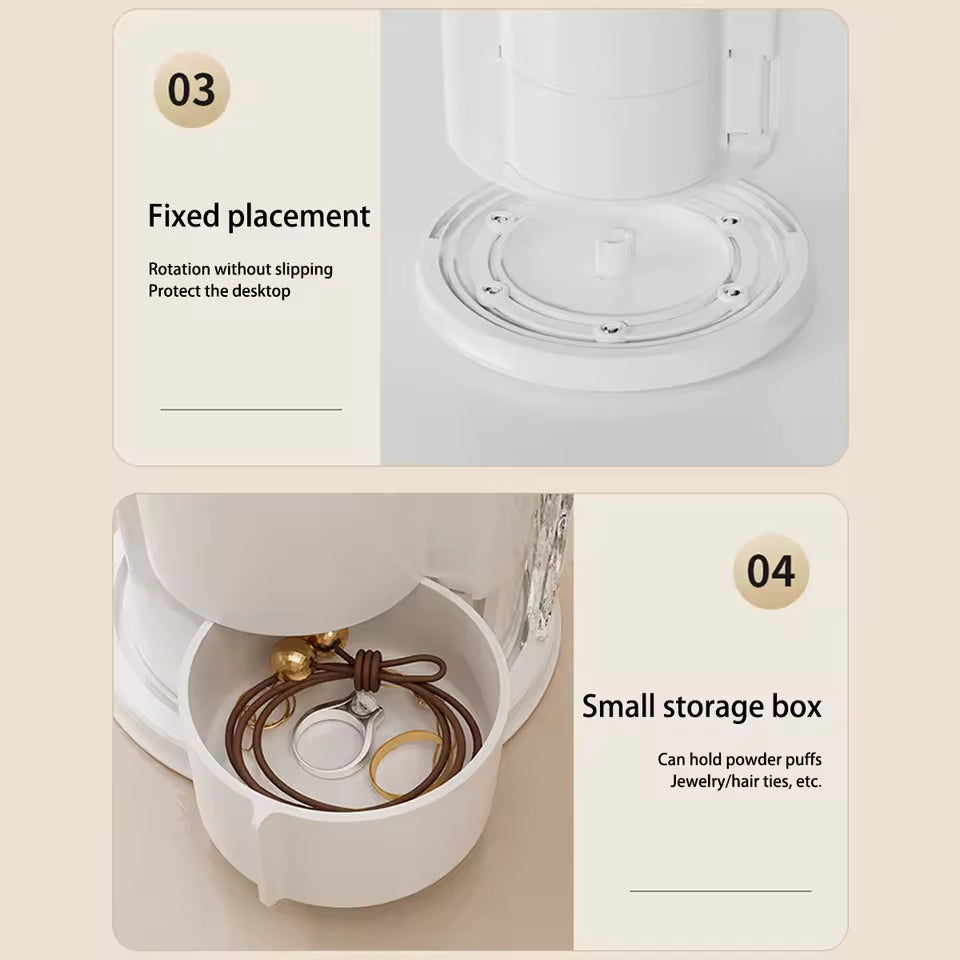 03

Fixed placement

Rotation without slipping
Protect the desktop

04

Small storage box

Can hold powder puffs
Jewelry/hair ties, etc.