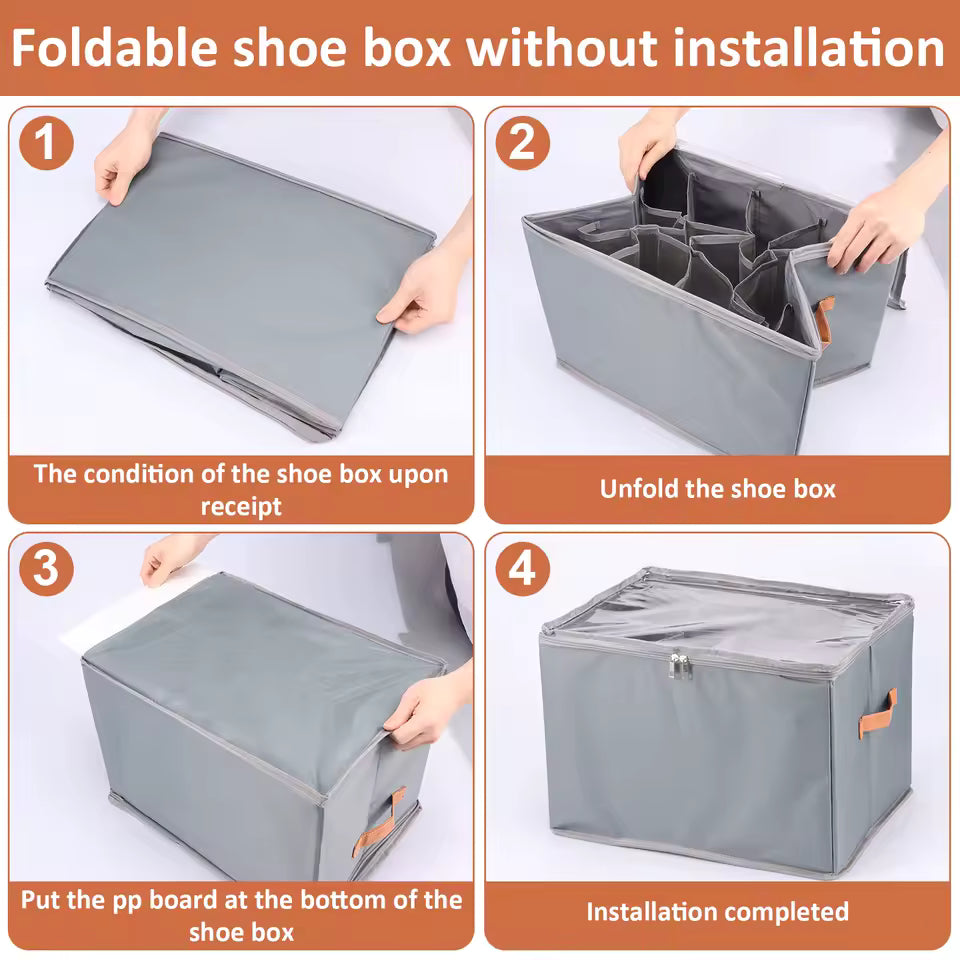 Foldable shoe box without installation

1

The condition of the shoe box upon receipt

2

Unfold the shoe box

3

Put the pp board at the bottom of the shoe box

4

Installation completed