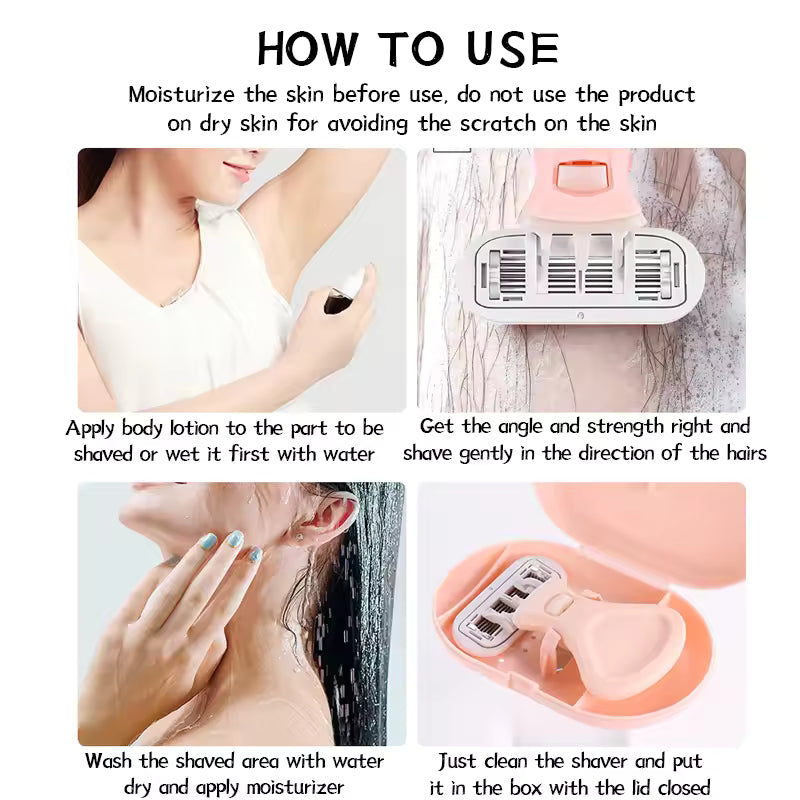 HOW TO USE

Moisturize the skin before use, do not use the product on dry skin for avoiding the scratch on the skin

Apply body lotion to the part to be shaved or wet it first with water

Get the angle and strength right and shave gently in the direction of the hairs

Wash the shaved area with water dry and apply moisturizer

Just clean the shaver and put it in the box with the lid closed