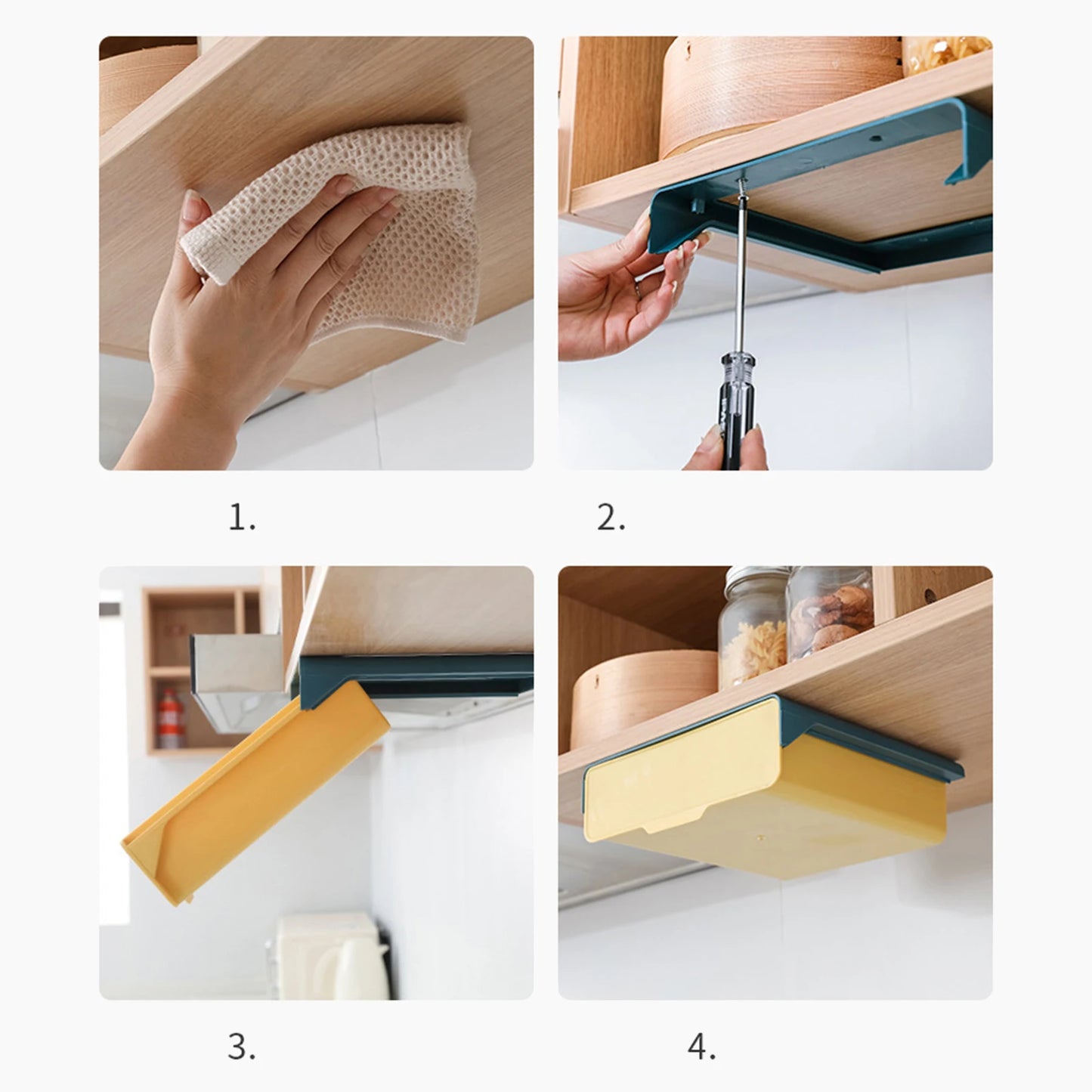 1.

2.

3.

4.