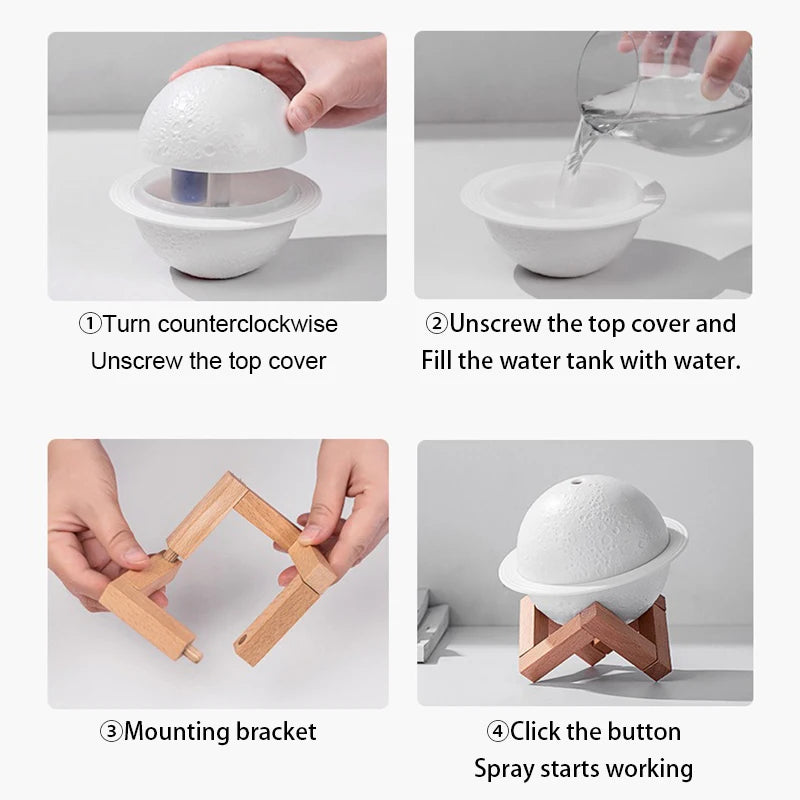 ①Turn counterclockwise
Unscrew the top cover

②Unscrew the top cover and
Fill the water tank with water.

③Mounting bracket

④Click the button
Spray starts working