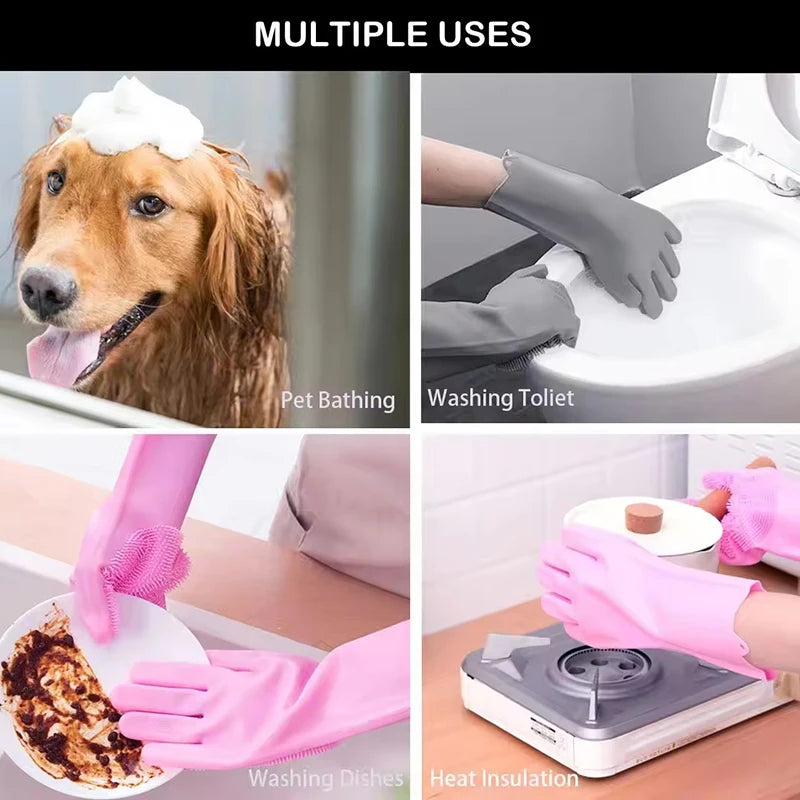 MULTIPLE USES

Pet Bathing

Washing Toliet

Washing Dishes

Heat Insulation