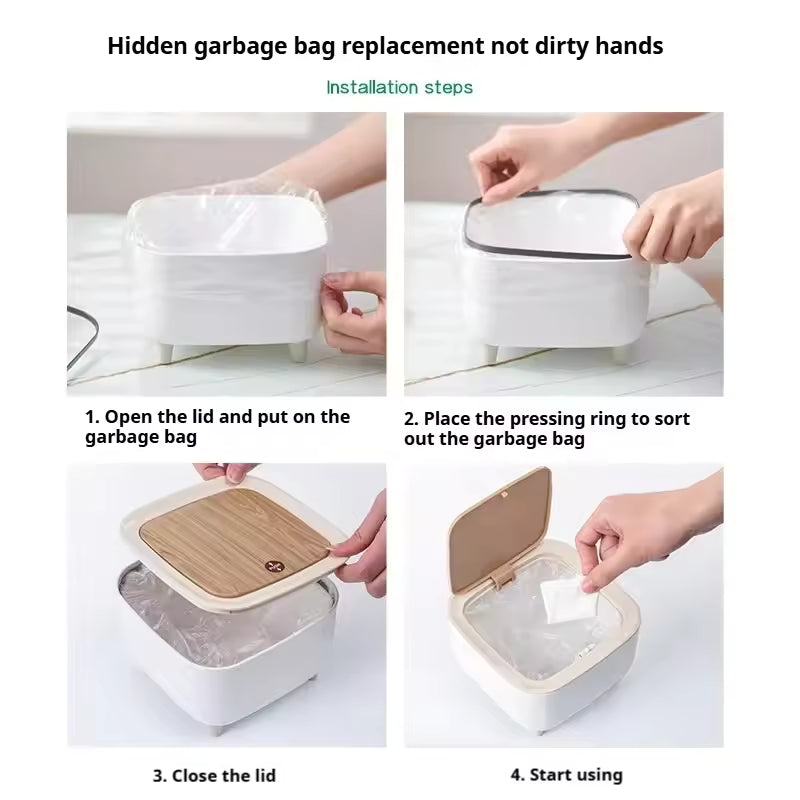 Hidden garbage bag replacement not dirty hands

Installation steps

1. Open the lid and put on the garbage bag

2. Place the pressing ring to sort out the garbage bag

3. Close the lid

4. Start using