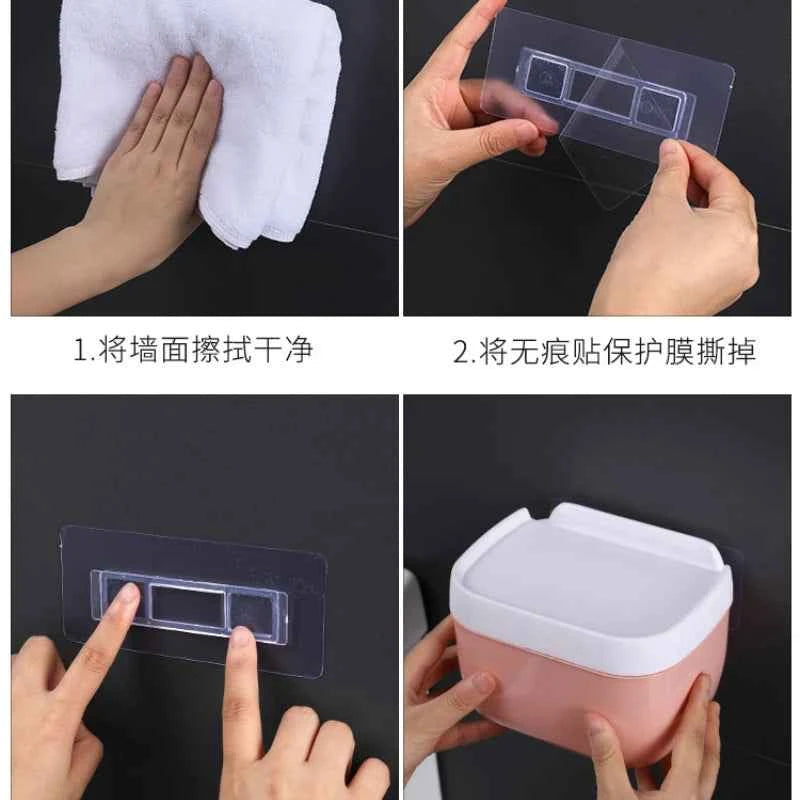 1.将墙面擦拭干净

2.将无痕贴保护膜撕掉