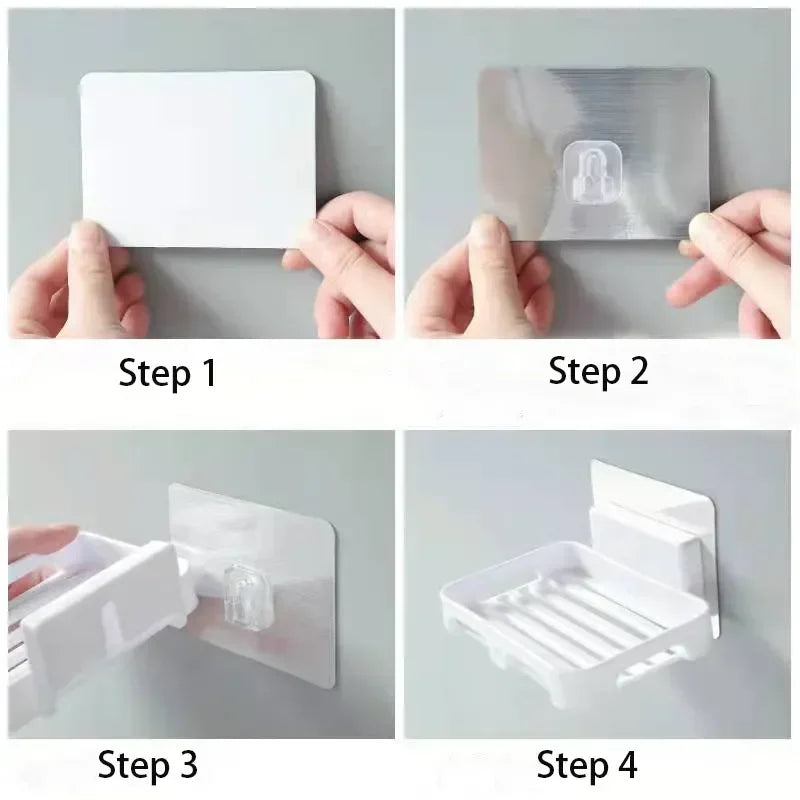 Step 1

Step 2

Step 3

Step 4