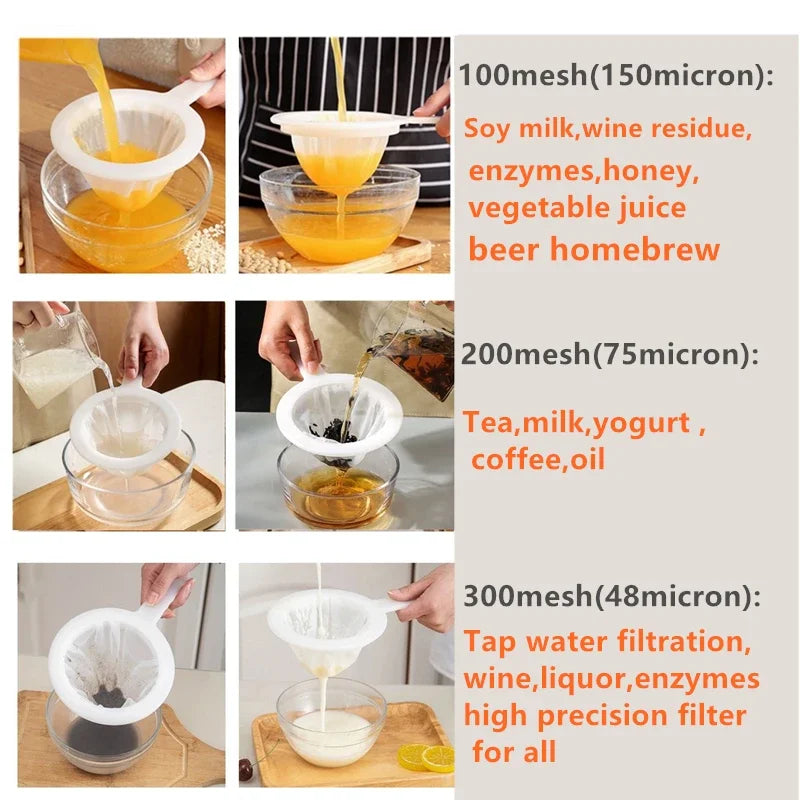 100mesh(150micron):

Soy milk,wine residue, enzymes,honey, vegetable juice beer homebrew

200mesh(75micron):

Tea,milk,yogurt , coffee,oil

300mesh(48micron):

Tap water filtration, wine,liquor,enzymes high precision filter for all