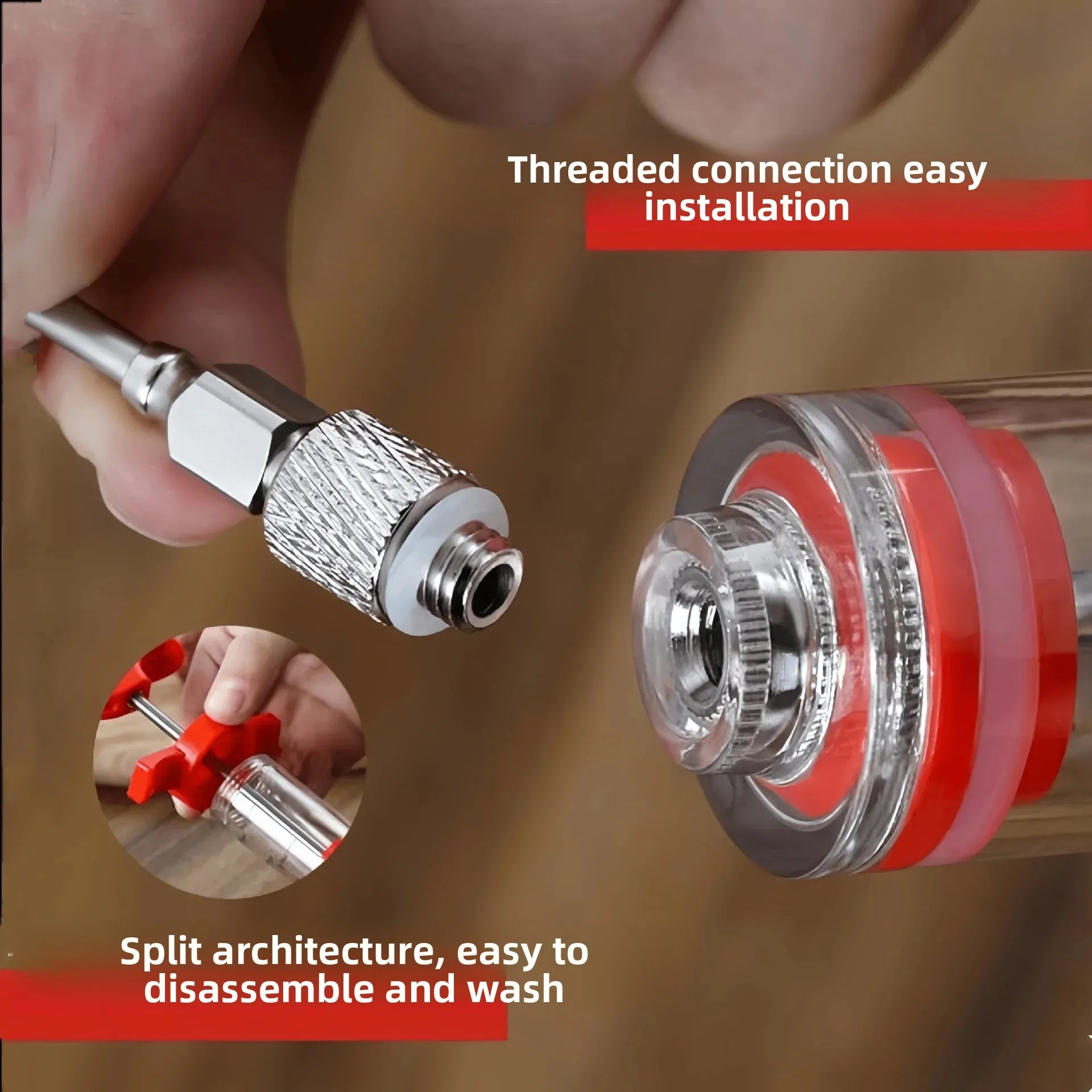 Threaded connection easy installation

Split architecture, easy to disassemble and wash