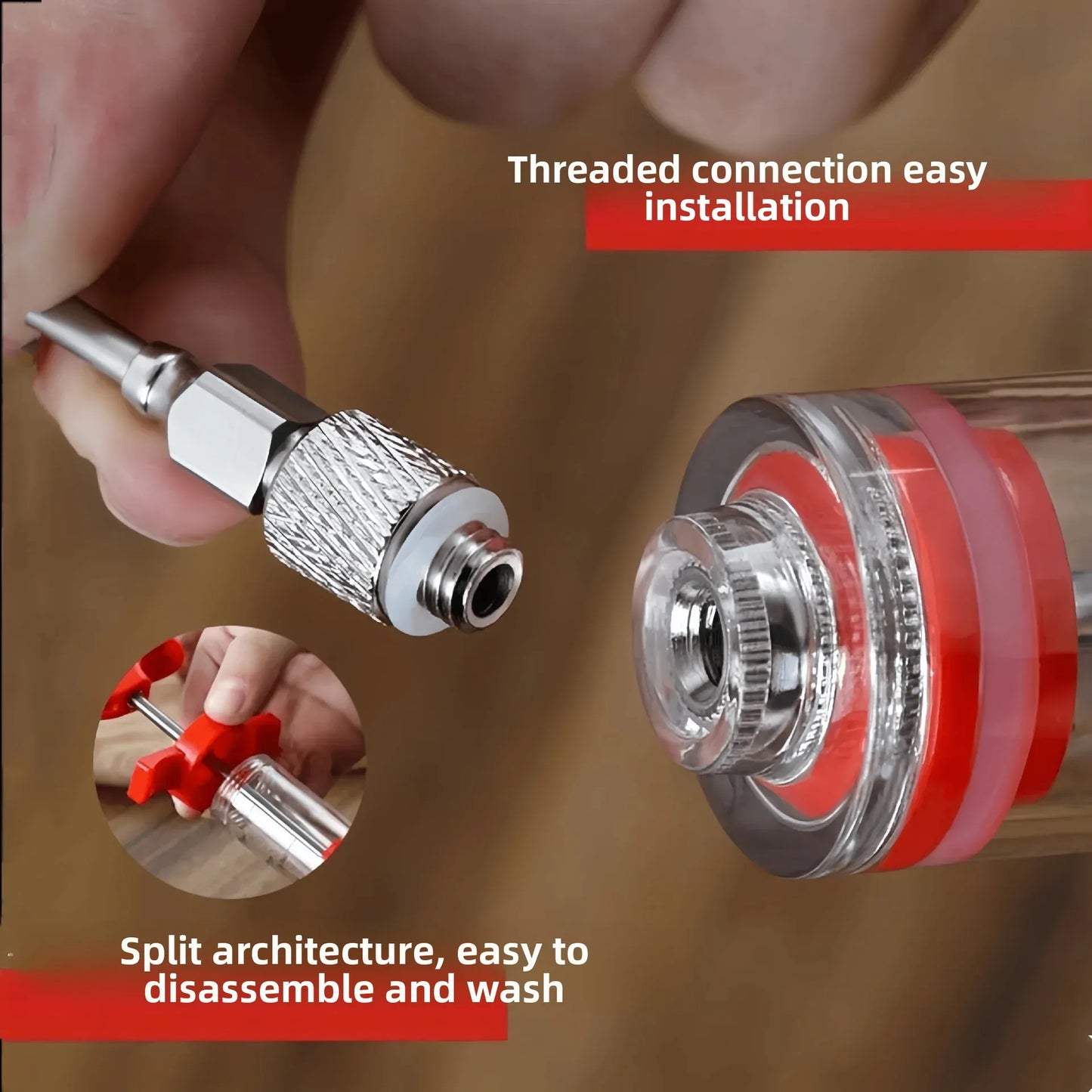 Threaded connection easy installation

Split architecture, easy to disassemble and wash