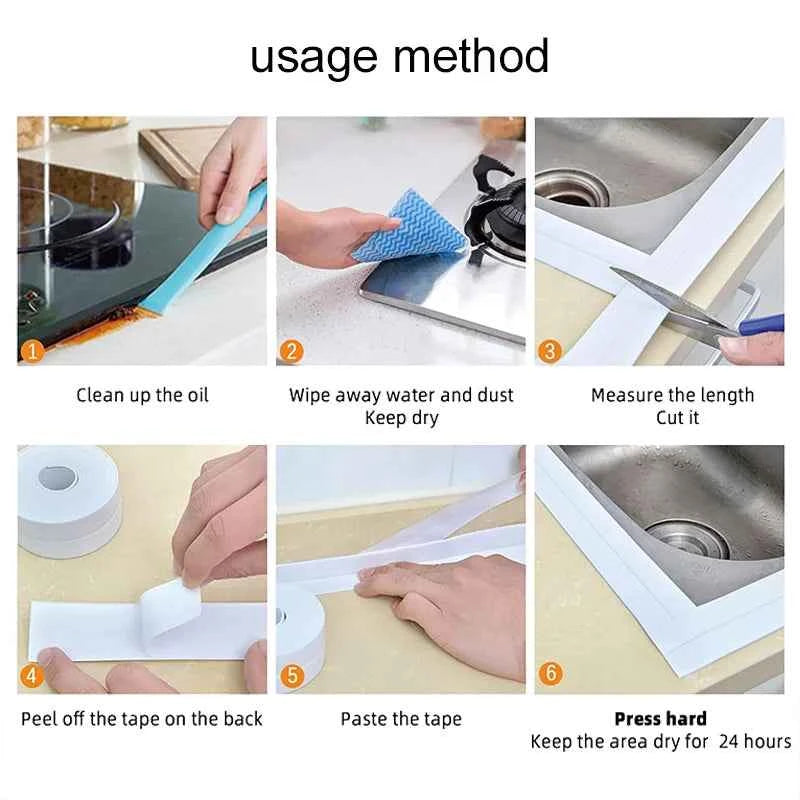 usage method

1

Clean up the oil

2

Wipe away water and dust
Keep dry

3

Measure the length
Cut it

4

Peel off the tape on the back

5

Paste the tape

6

Press hard
Keep the area dry for 24 hours