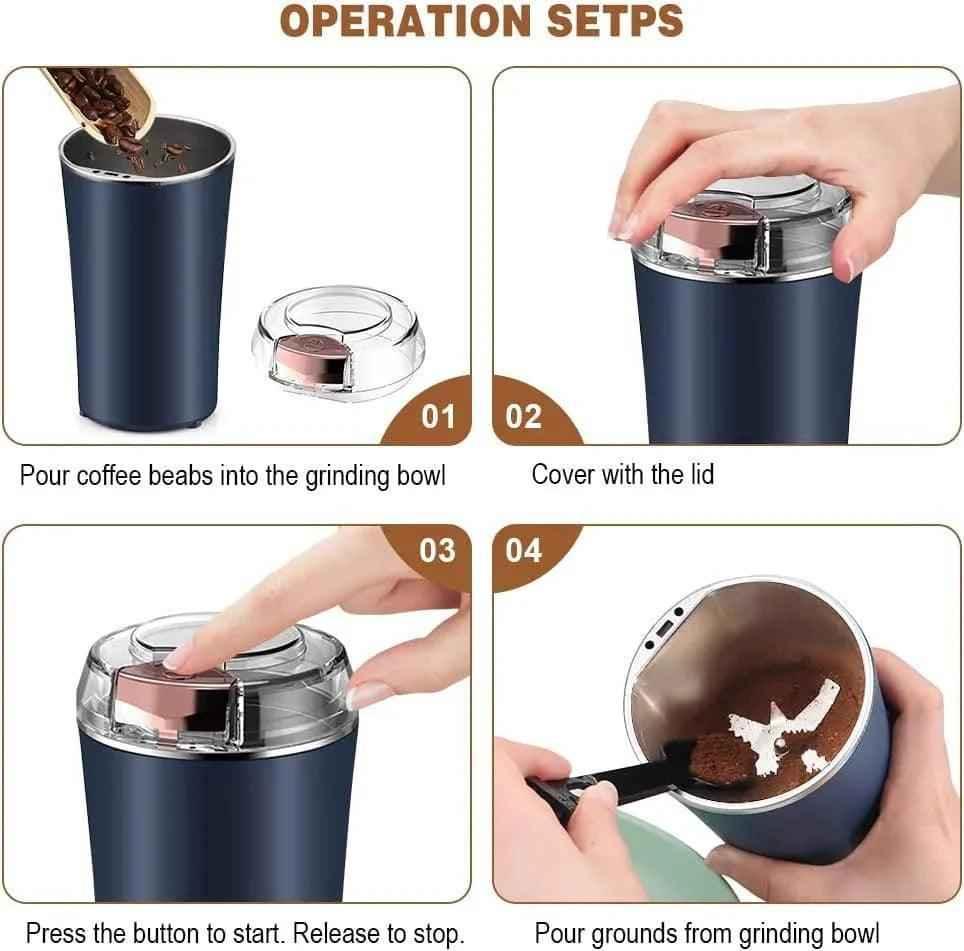 OPERATION SETPS

01

Pour coffee beabs into the grinding bowl

02

Cover with the lid

03

Press the button to start. Release to stop.

04

Pour grounds from grinding bowl