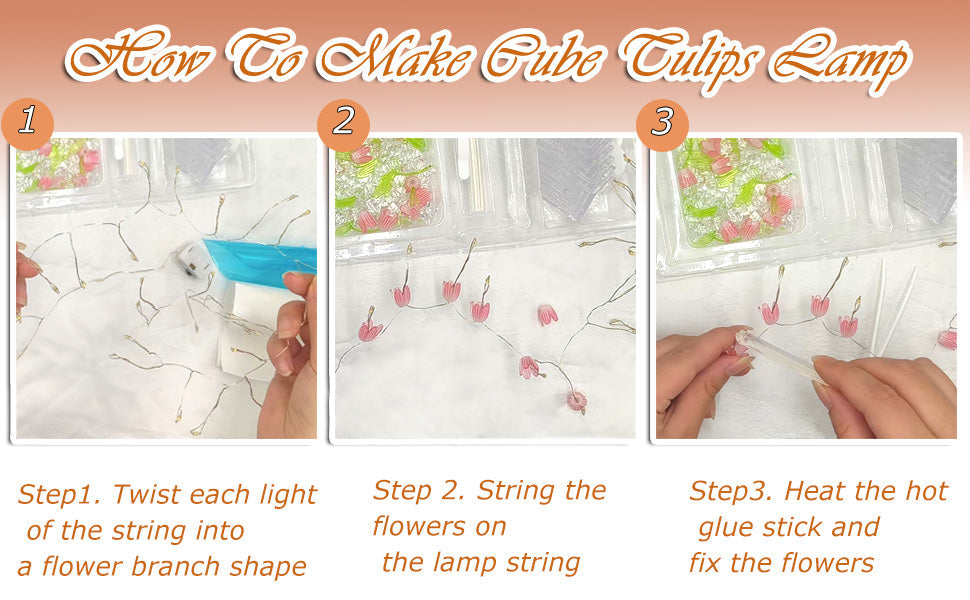 How To Make Cube Tulips Lamp

1

2

3

Step1. Twist each light of the string into a flower branch shape

Step 2. String the flowers on the lamp string

Step3. Heat the hot glue stick and fix the flowers