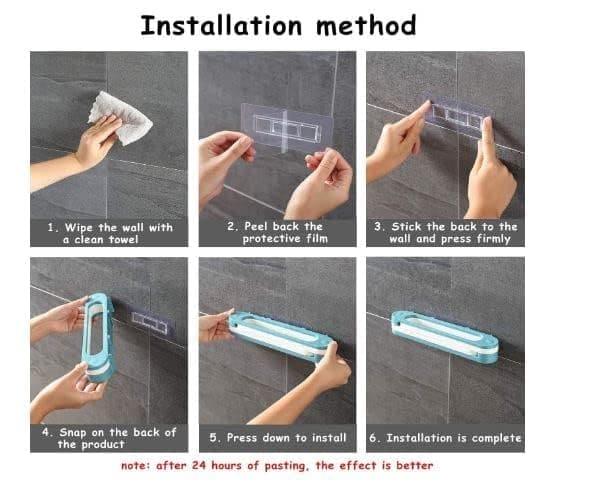 Installation method

1. Wipe the wall with a clean towel

2. Peel back the protective film

3. Stick the back to the wall and press firmly

4. Snap on the back of the product

5. Press down to install

6. Installation is complete

note: after 24 hours of pasting, the effect is better