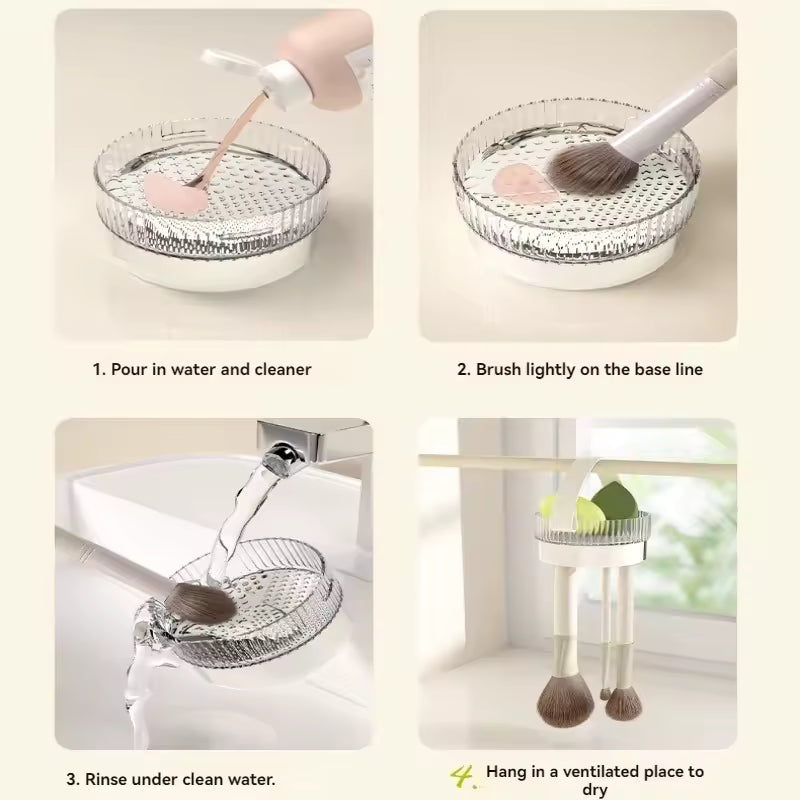 1. Pour in water and cleaner

2. Brush lightly on the base line

3. Rinse under clean water.

4. Hang in a ventilated place to dry