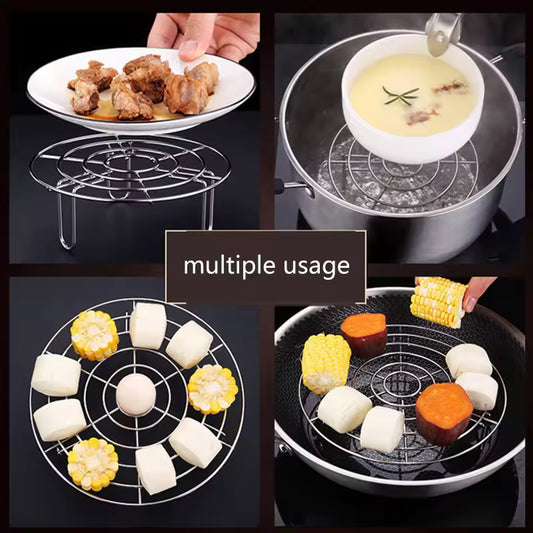 multiple usage