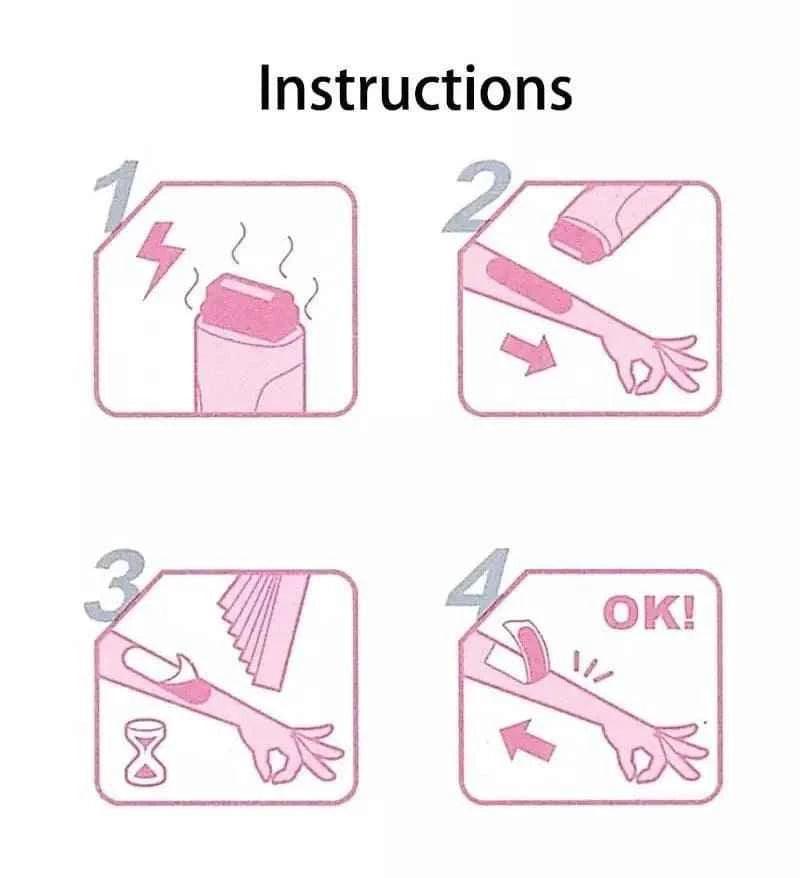 Instructions

1

2

3

4

OK!