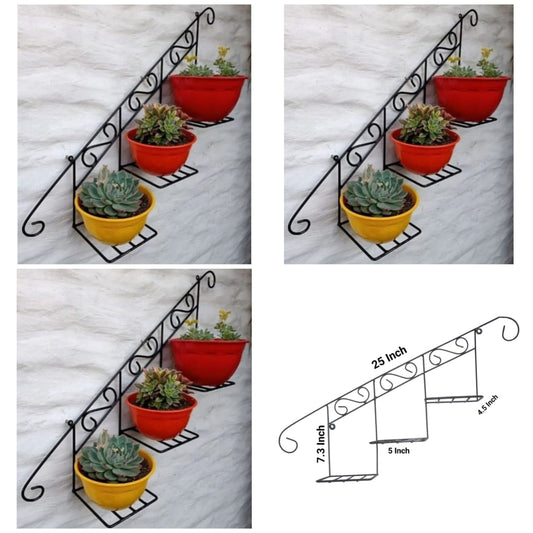 25 Inch

7.3 Inch

5 Inch

4.5 Inch