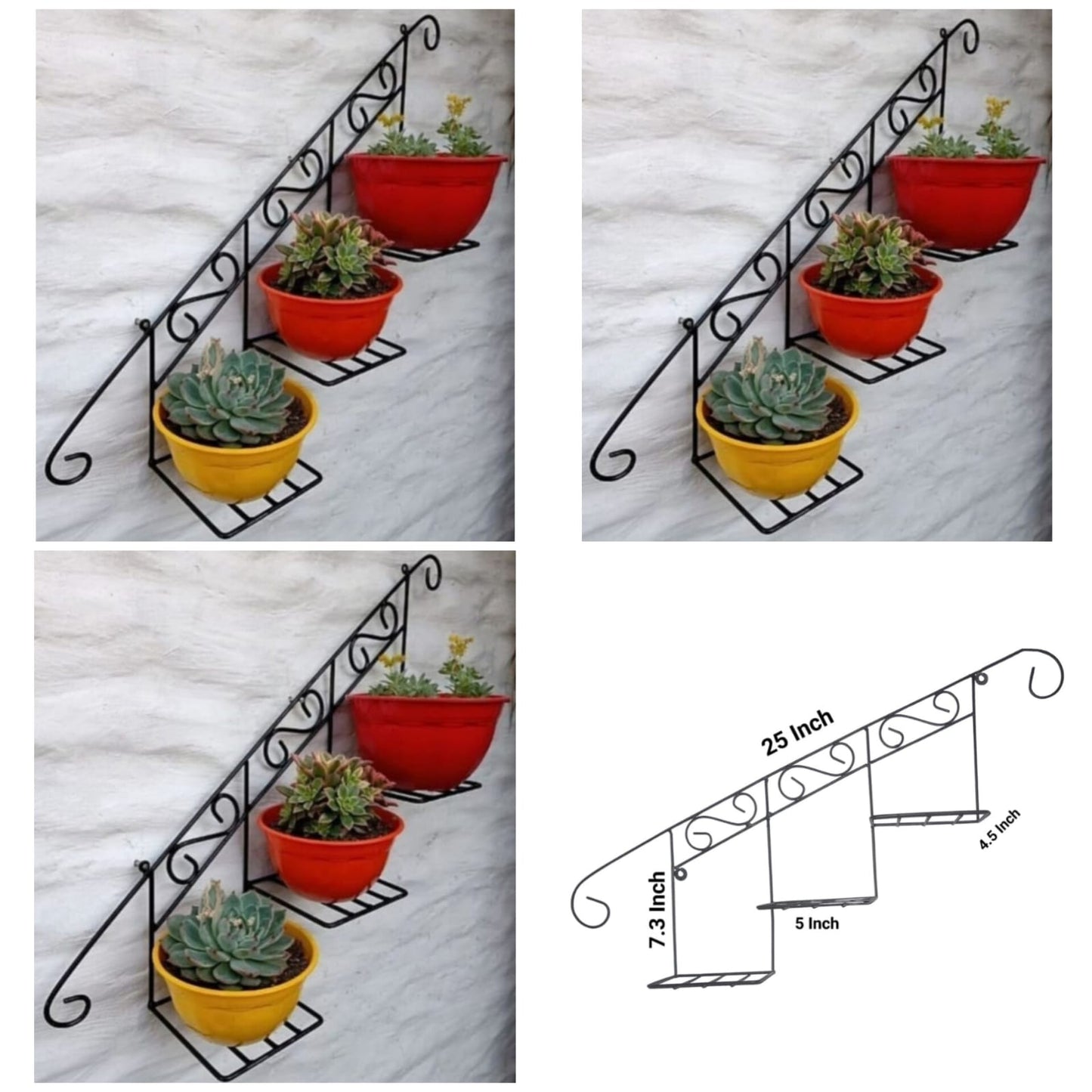 25 Inch

7.3 Inch

5 Inch

4.5 Inch