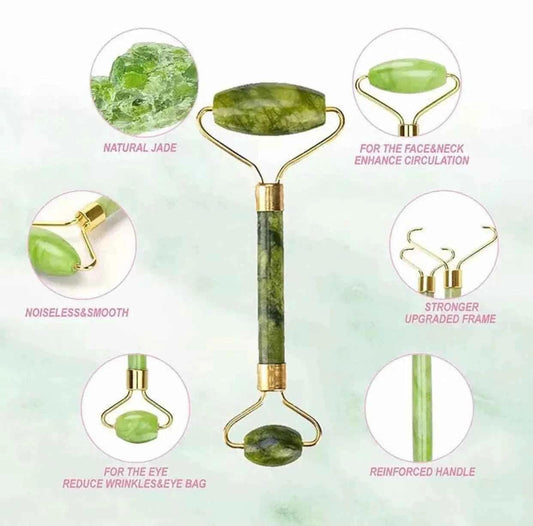 NATURAL JADE

FOR THE FACE&NECK
ENHANCE CIRCULATION

NOISELESS&SMOOTH

STRONGER
UPGRADED FRAME

FOR THE EYE
REDUCE WRINKLES&EYE BAG

REINFORCED HANDLE