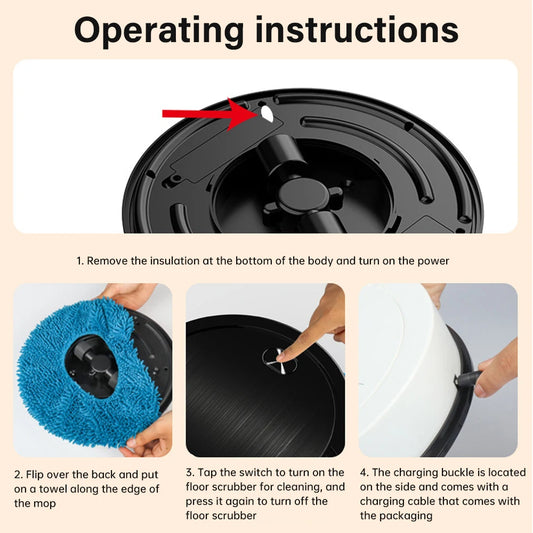 Operating instructions

1. Remove the insulation at the bottom of the body and turn on the power

2. Flip over the back and put on a towel along the edge of the mop

3. Tap the switch to turn on the floor scrubber for cleaning, and press it again to turn off the floor scrubber

4. The charging buckle is located on the side and comes with a charging cable that comes with the packaging