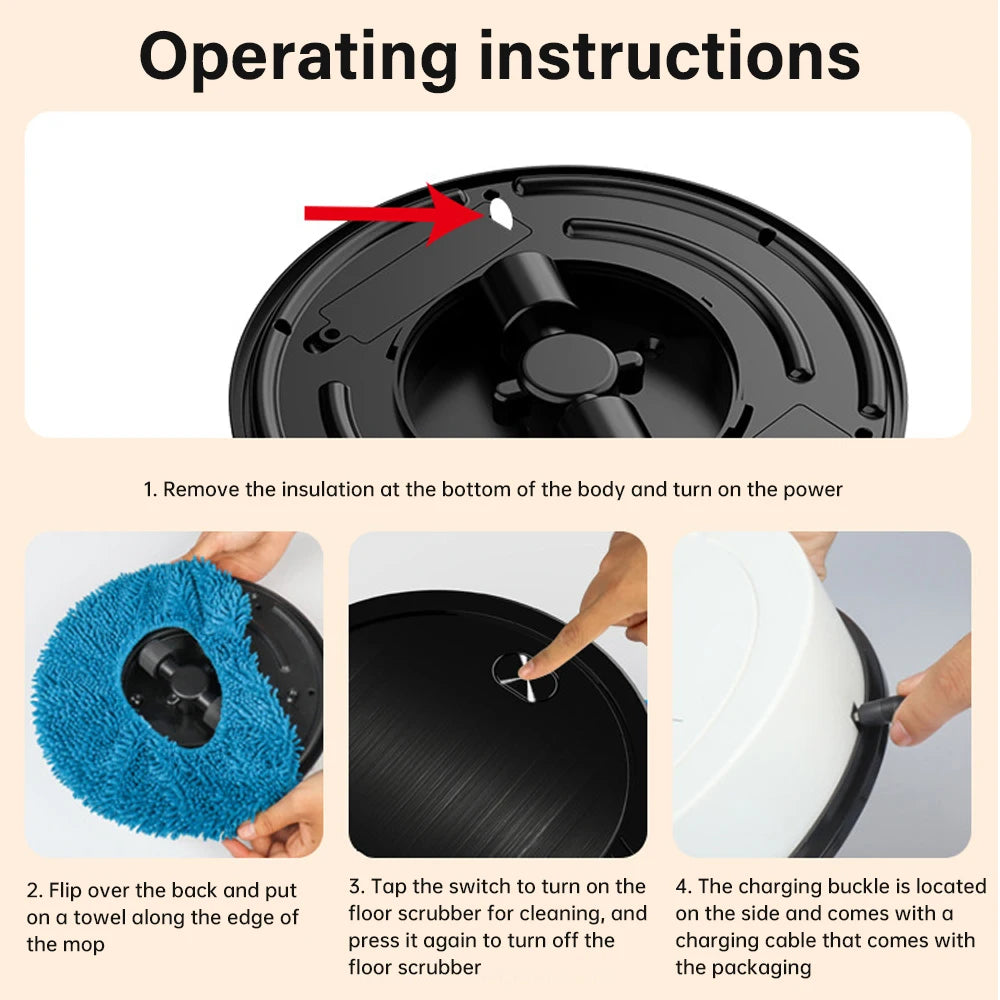 Operating instructions

1. Remove the insulation at the bottom of the body and turn on the power

2. Flip over the back and put on a towel along the edge of the mop

3. Tap the switch to turn on the floor scrubber for cleaning, and press it again to turn off the floor scrubber

4. The charging buckle is located on the side and comes with a charging cable that comes with the packaging