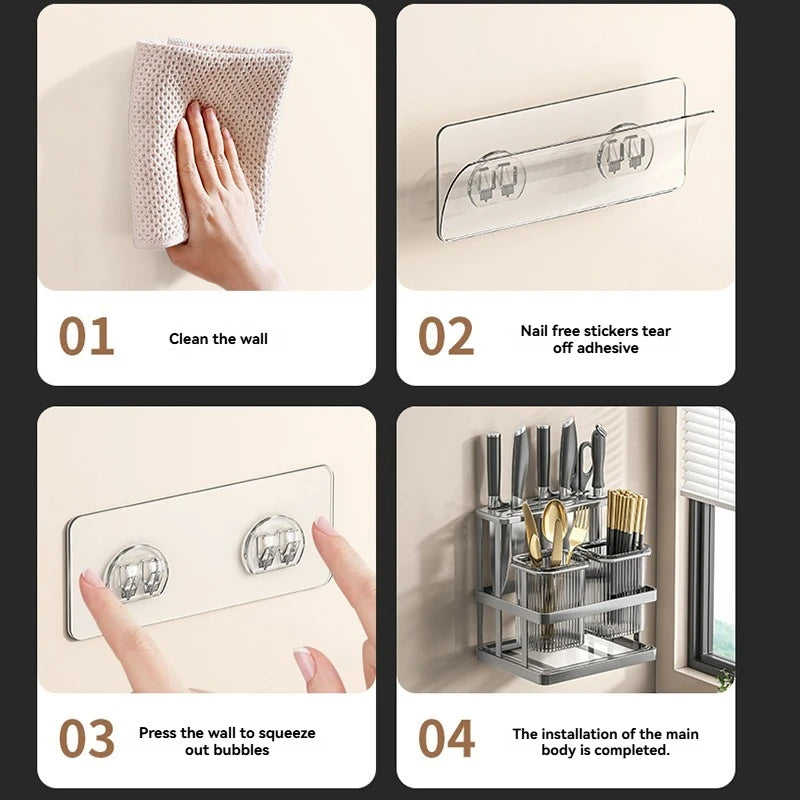 01
Clean the wall

02
Nail free stickers tear off adhesive

03
Press the wall to squeeze out bubbles

04
The installation of the main body is completed.