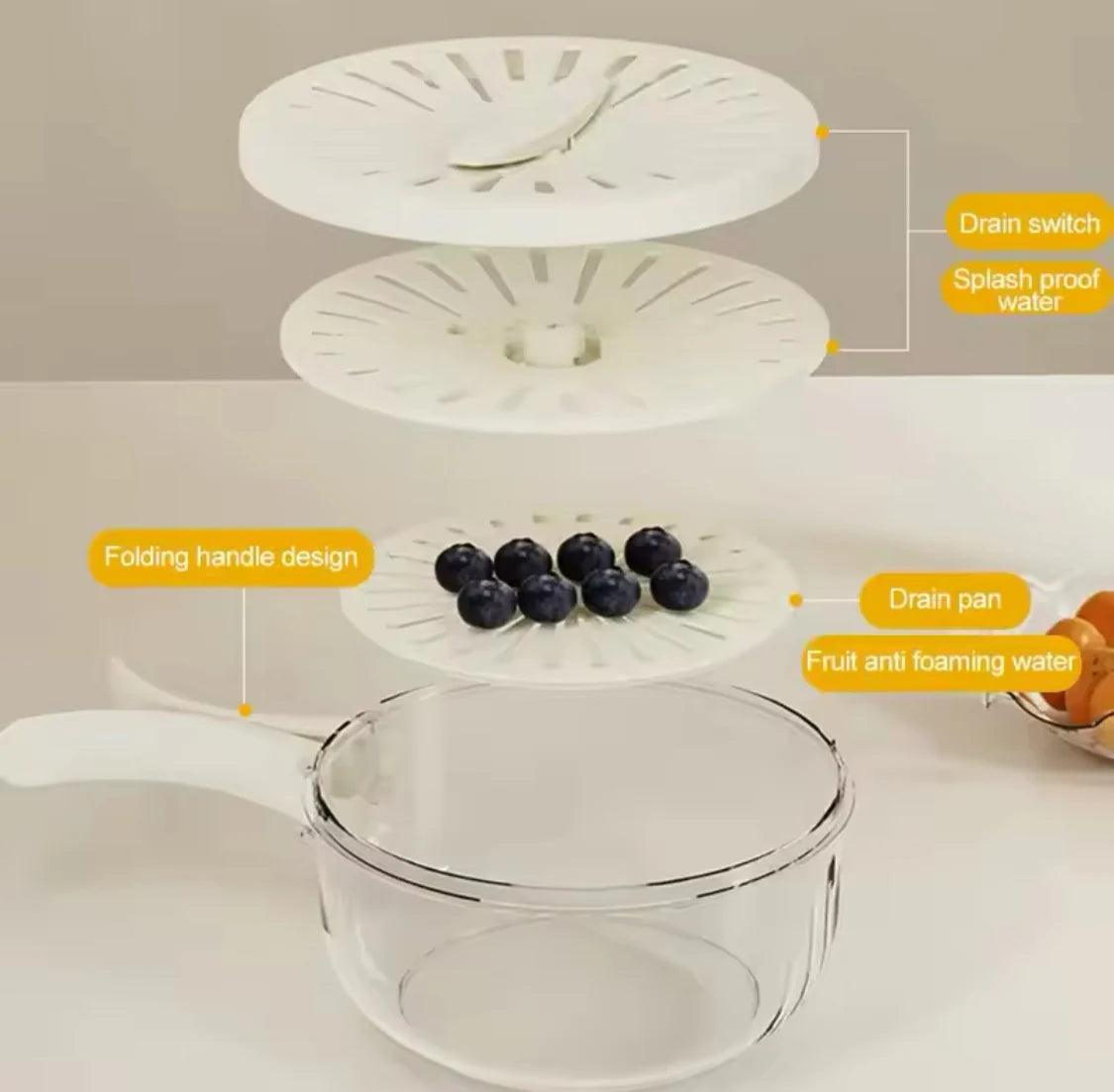 Drain switch

Splash proof water

Folding handle design

Drain pan

Fruit anti foaming water