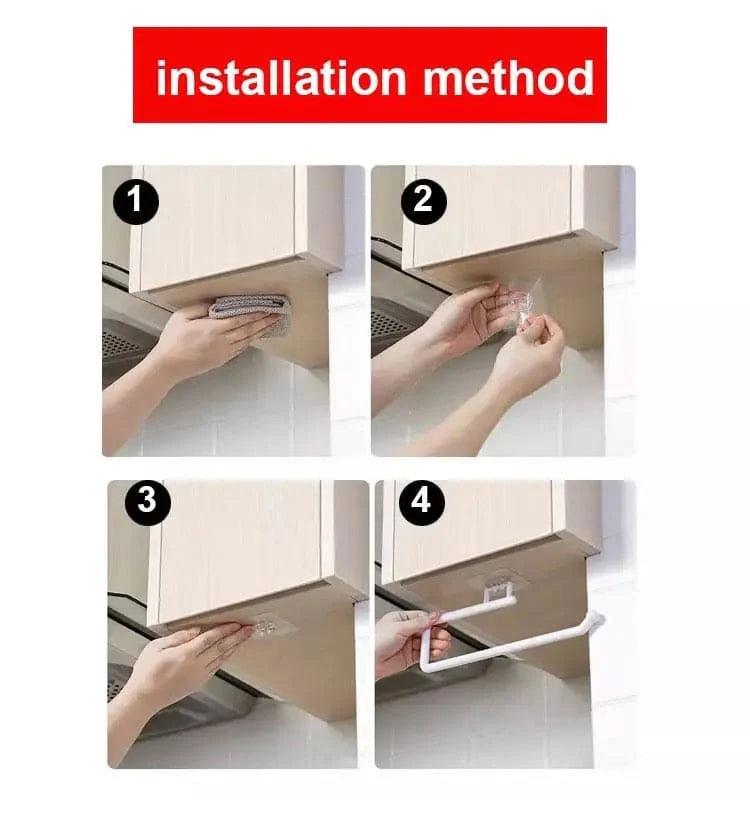 installation method

1

2

3

4